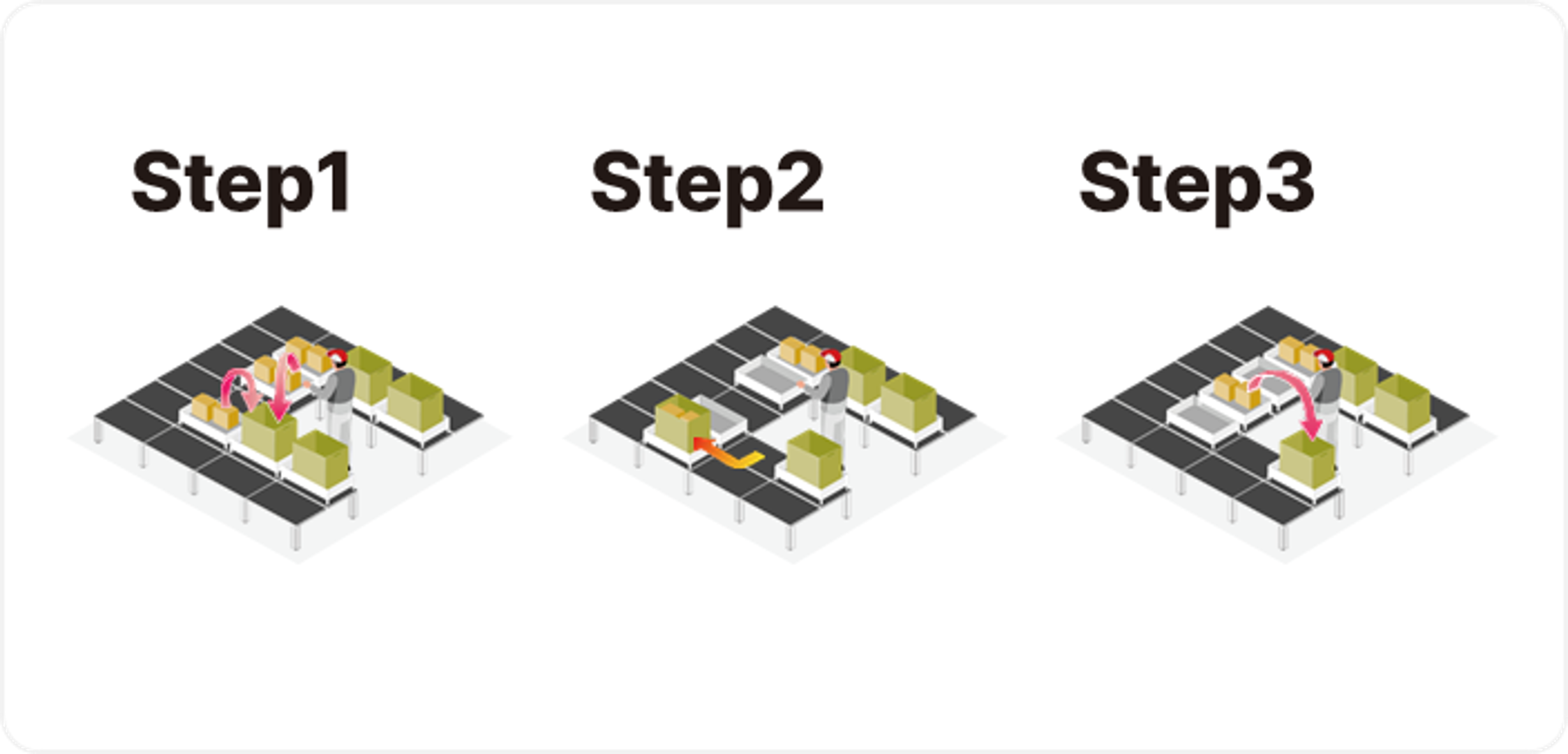 Step1

Step2

Step3